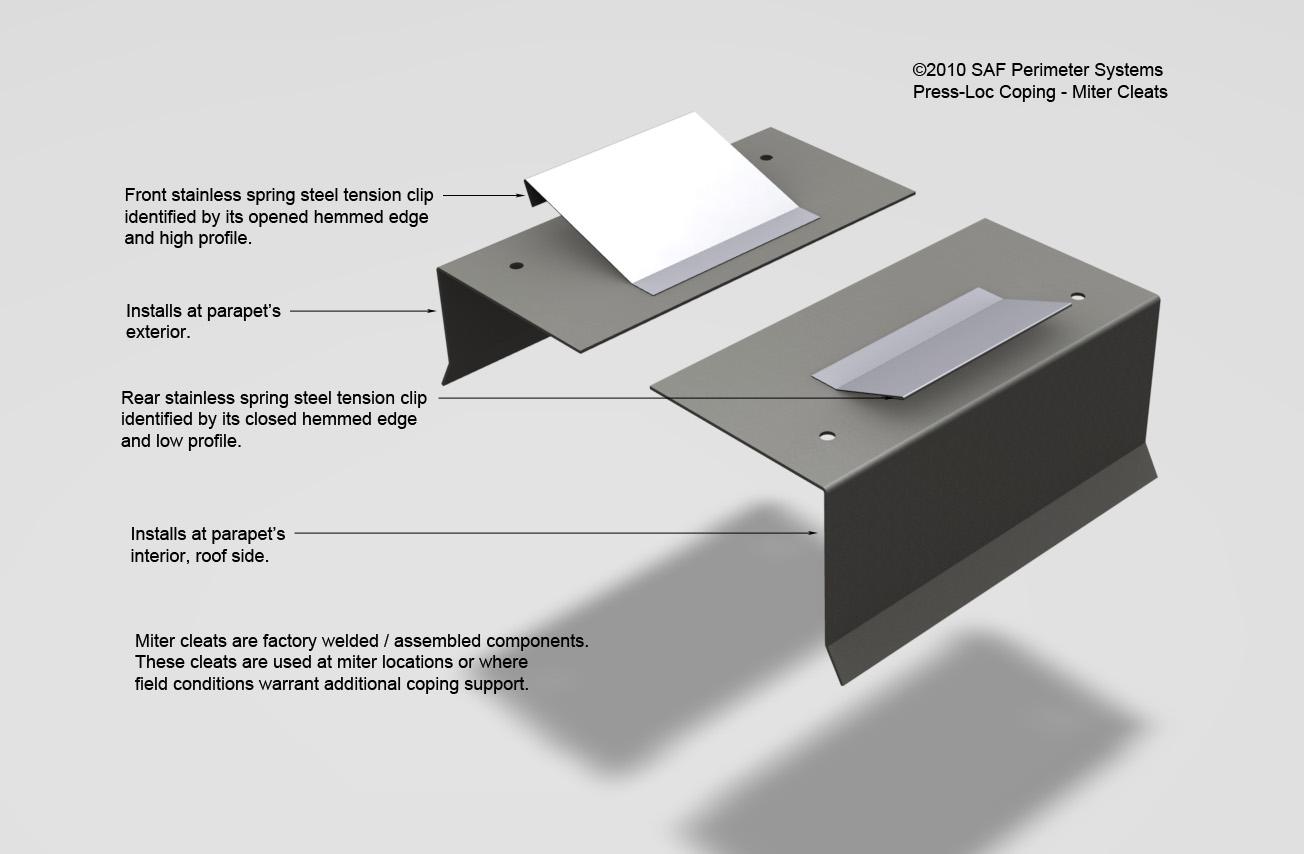 ©2010 SAF Perimeter Systems
Press-Loc Coping - Miter Cleats

Front stainless spring steel tension clip identified by its opened hemmed edge and high profile.

Installs at parapet's exterior.

Rear stainless spring steel tension clip identified by its closed hemmed edge and low profile.

Installs at parapet's interior, roof side.

Miter cleats are factory welded / assembled components. These cleats are used at miter locations or where field conditions warrant additional coping support.