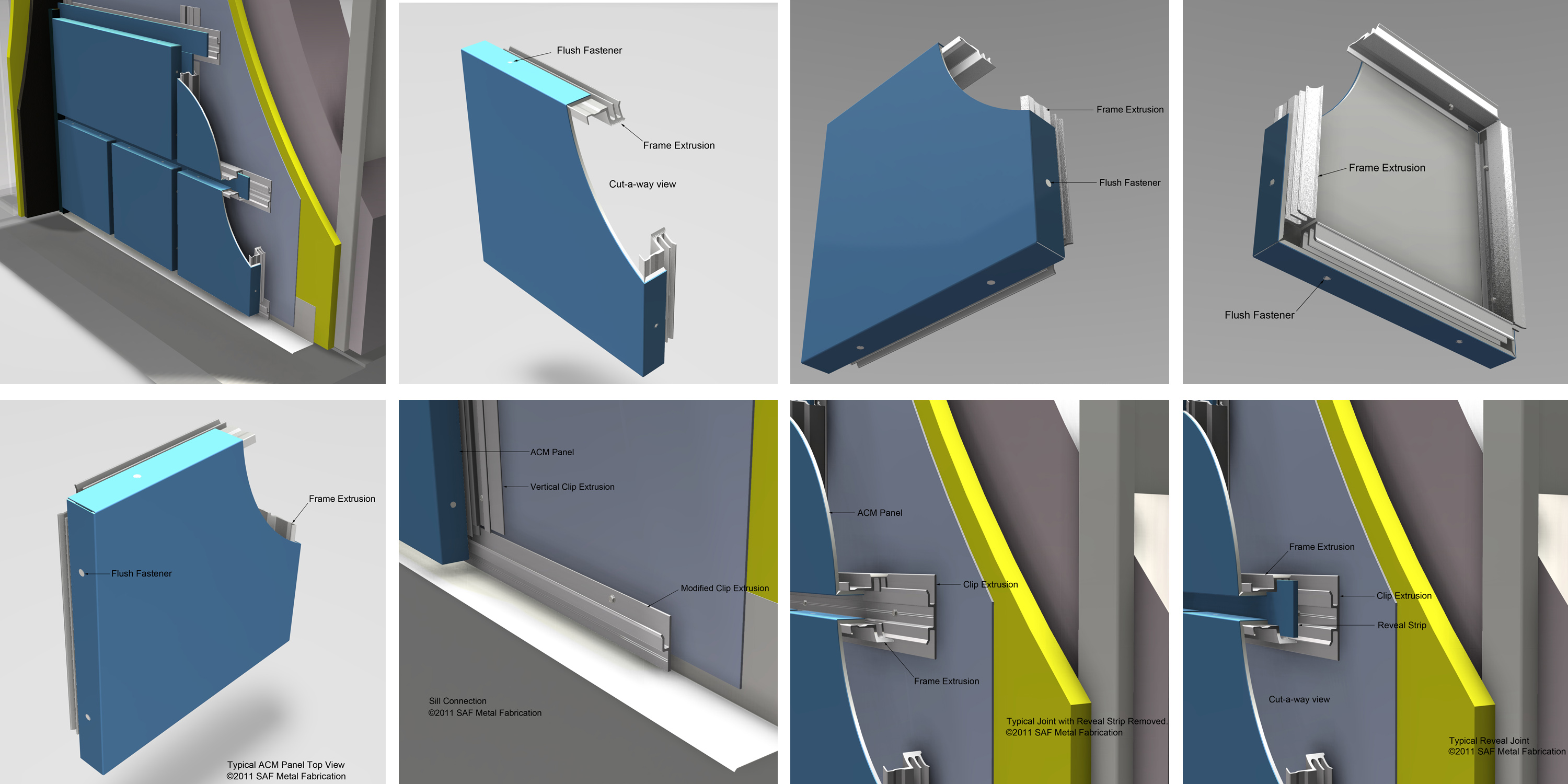 Flush Fastener

Frame Extrusion

Cut-a-way view

Frame Extrusion

Flush Fastener

Frame Extrusion

Flush Fastener

Frame Extrusion

Flush Fastener

Typical ACM Panel Top View
©2011 SAF Metal Fabrication

ACM Panel

Vertical Clip Extrusion

Modified Clip Extrusion

Sill Connection
©2011 SAF Metal Fabrication

ACM Panel

Clip Extrusion

Frame Extrusion

Typical Joint with Reveal Strip Removed.
©2011 SAF Metal Fabrication

Frame Extrusion

Clip Extrusion

Reveal Strip

Cut-a-way view

Typical Reveal Joint
©2011 SAF Metal Fabrication