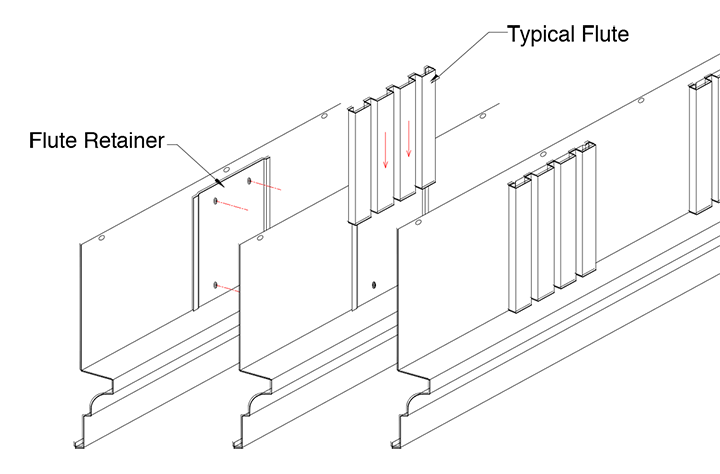 Typical Flute

Flute Retainer