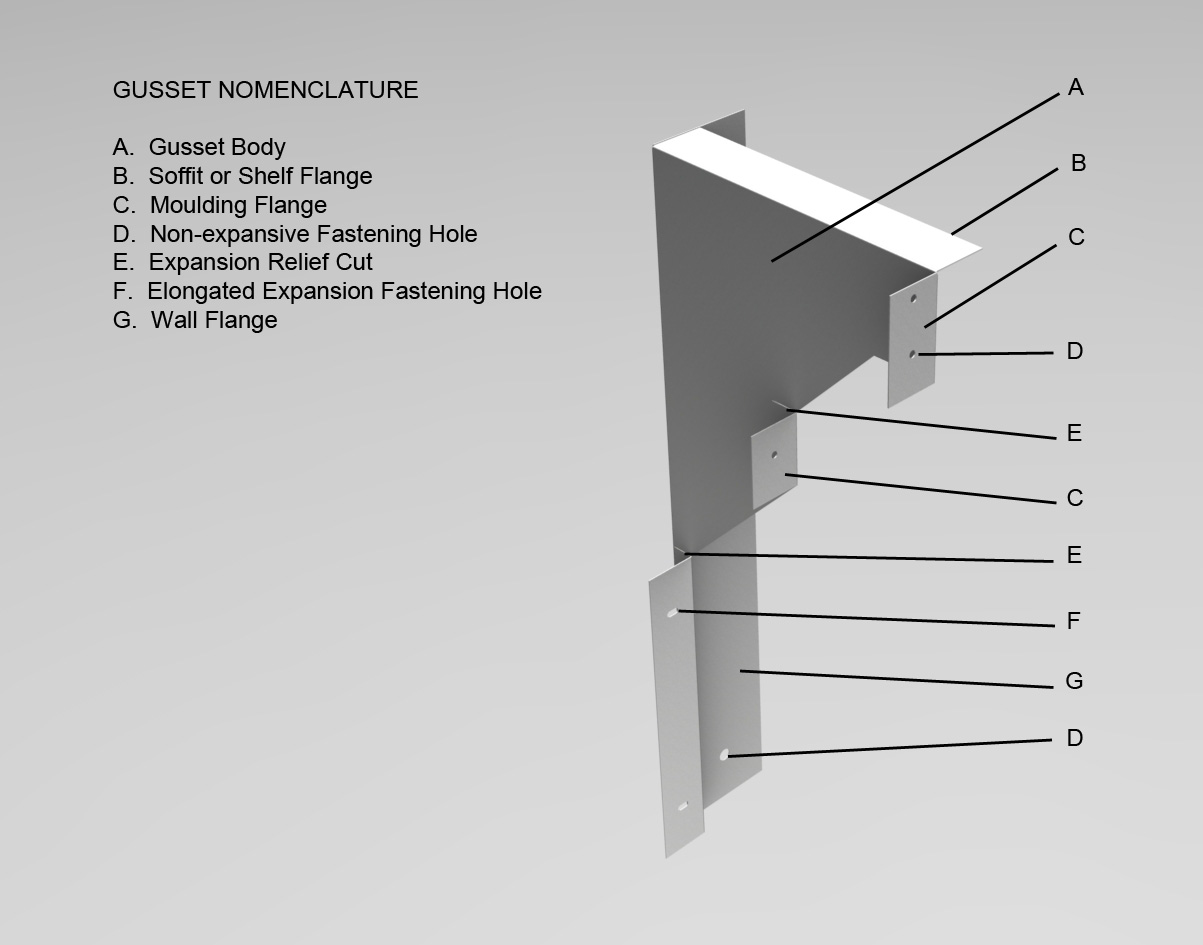 GUSSET NOMENCLATURE

A. Gusset Body
B. Soffit or Shelf Flange
C. Moulding Flange
D. Non-expansive Fastening Hole
E. Expansion Relief Cut
F. Elongated Expansion Fastening Hole
G. Wall Flange

A
B
C
D
E
C
E
F
G
D